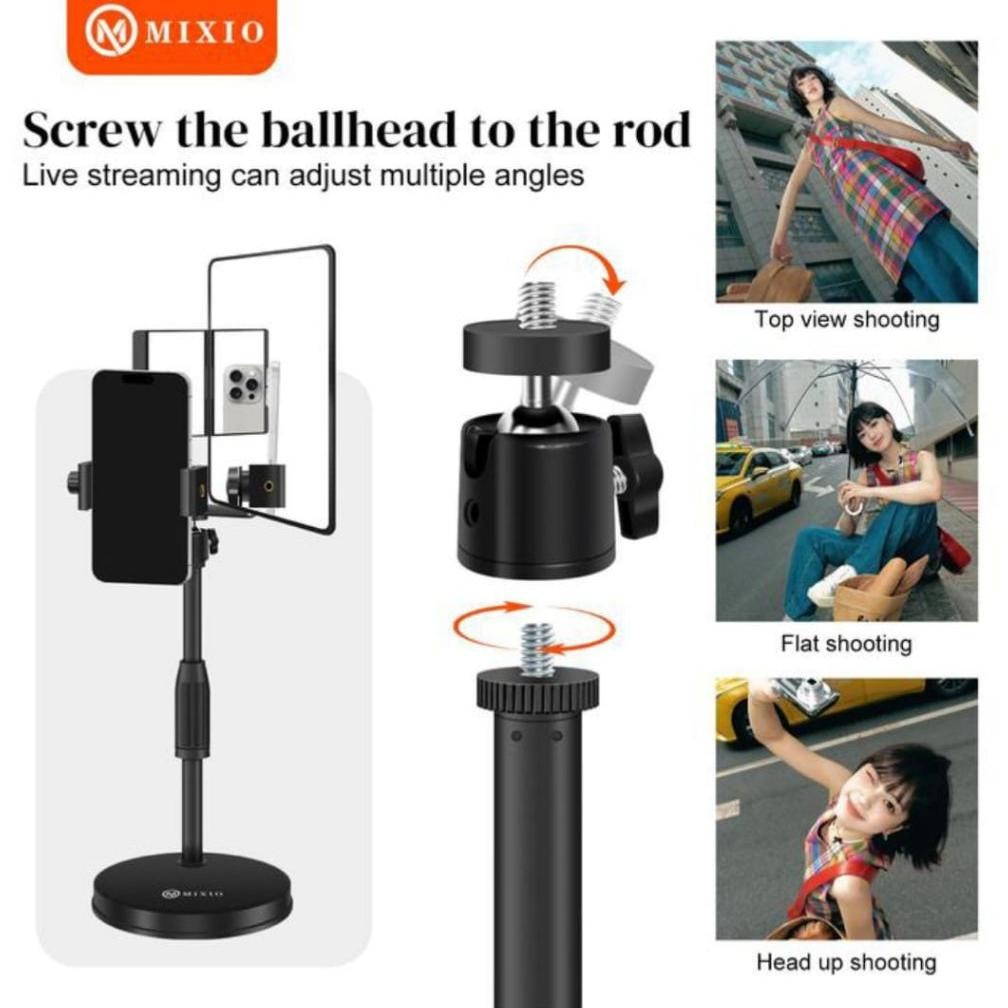 MIXIO

Screw the ballhead to the rod
Live streaming can adjust multiple angles

MIXIO

Top view shooting

Flat shooting

Head up shooting