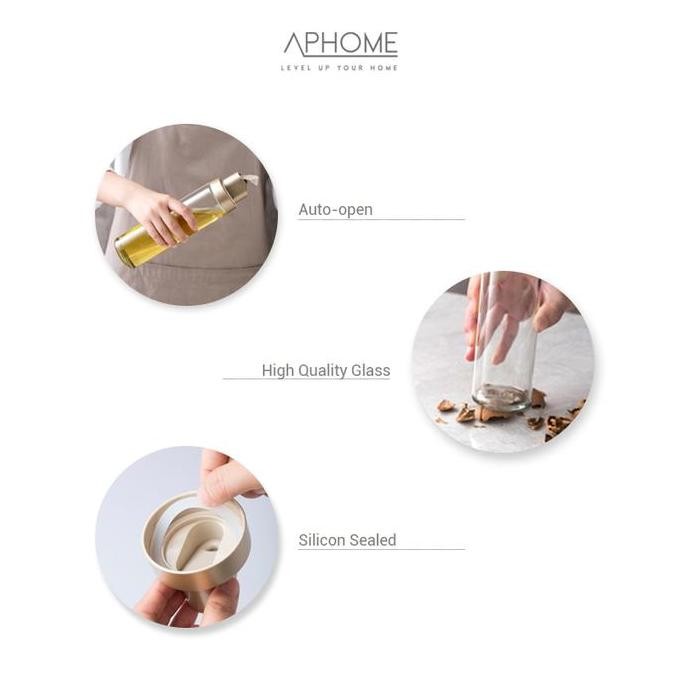 APHOME
LEVEL UP YOUR HOME

Auto-open

High Quality Glass

Silicon Sealed