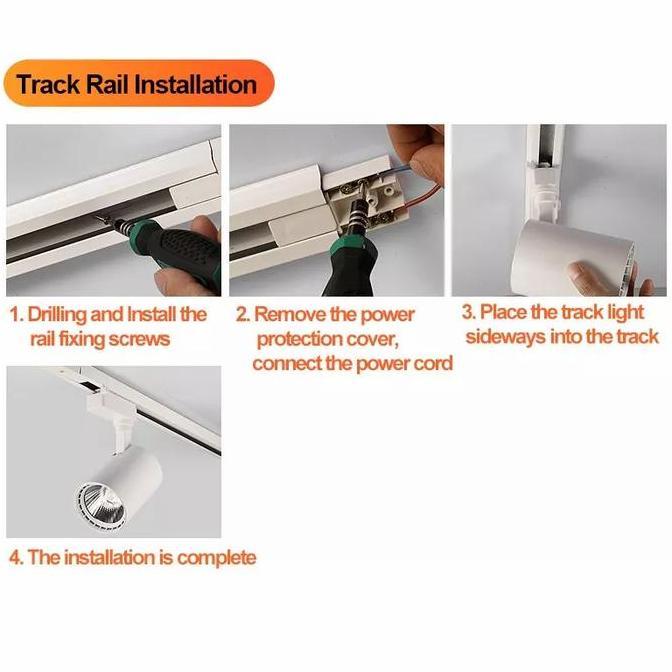 Track Rail Installation

1. Drilling and Install the rail fixing screws

2. Remove the power protection cover, connect the power cord

3. Place the track light sideways into the track

4. The installation is complete