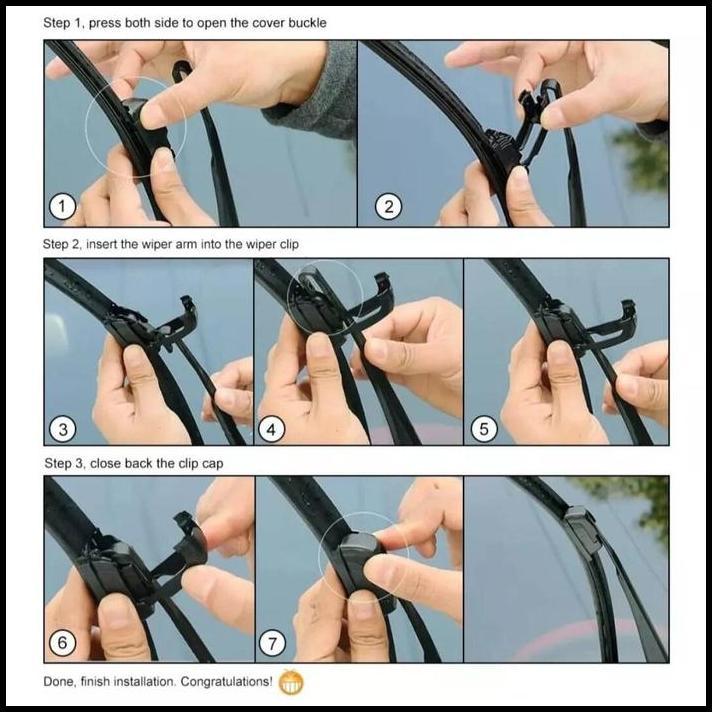 Step 1, press both side to open the cover buckle

1

2

Step 2, insert the wiper arm into the wiper clip

3

4

5

Step 3, close back the clip cap

6

7

Done, finish installation. Congratulations!