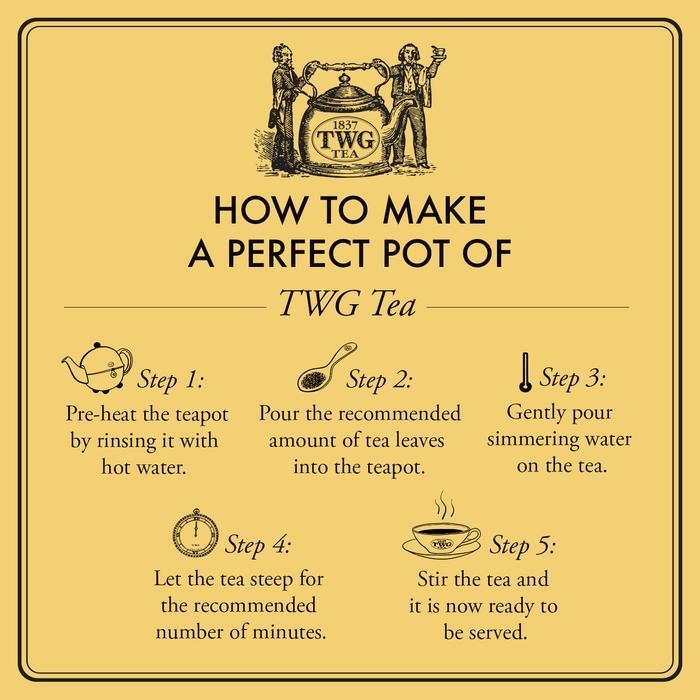 1837
TWG
TEA

HOW TO MAKE
A PERFECT POT OF

TWG Tea

Step 1:
Pre-heat the teapot by rinsing it with hot water.

Step 2:
Pour the recommended amount of tea leaves into the teapot.

Step 3:
Gently pour simmering water on the tea.

Step 4:
Let the tea steep for the recommended number of minutes.

TWG

Step 5:
Stir the tea and it is now ready to be served.