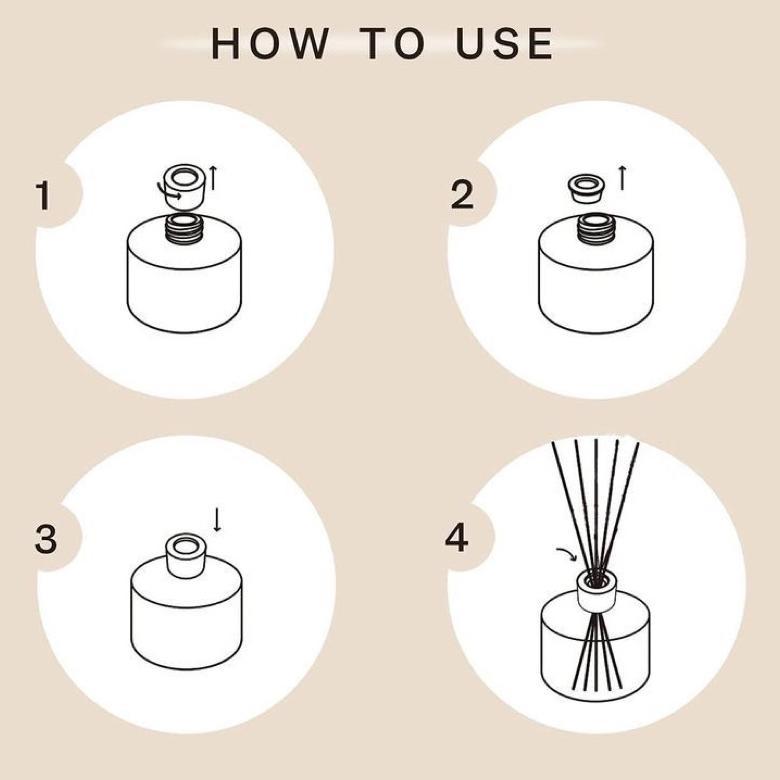 HOW TO USE

1

2

3

4