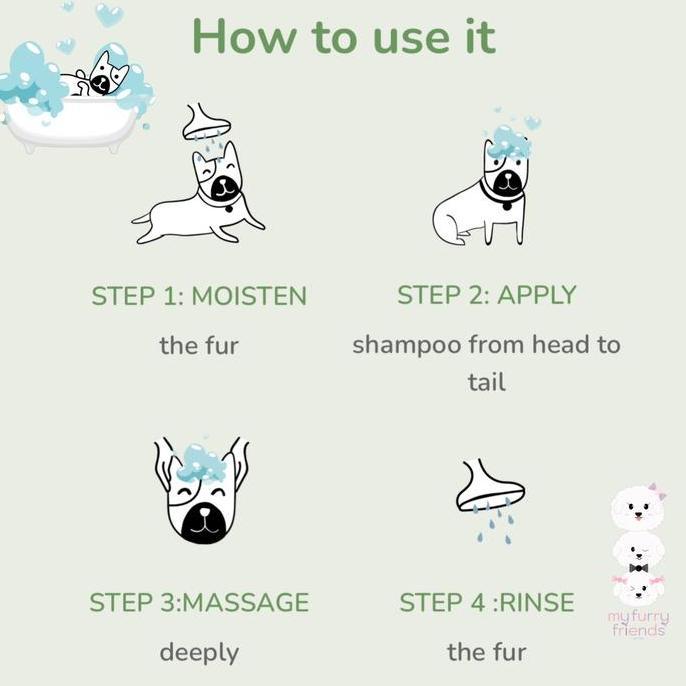 How to use it

STEP 1: MOISTEN

the fur

STEP 2: APPLY

shampoo from head to tail

STEP 3:MASSAGE

deeply

STEP 4 :RINSE

the fur

my furry friends