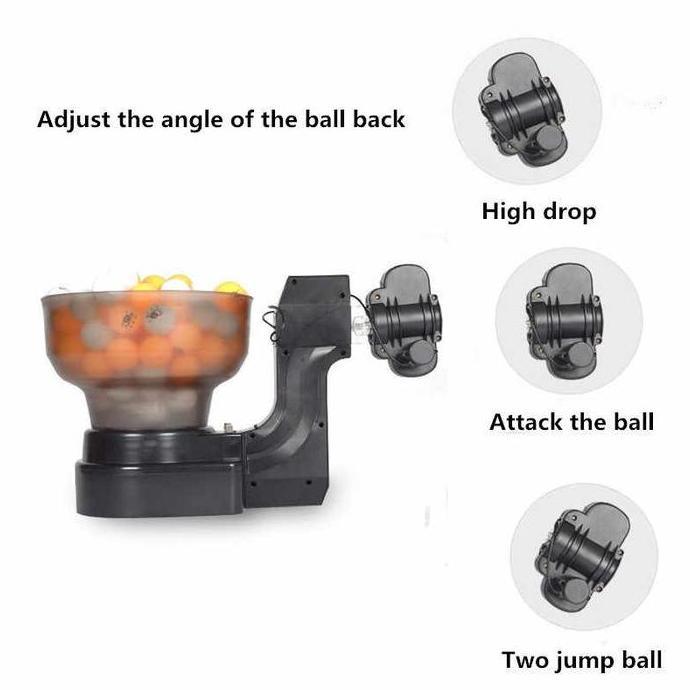 Adjust the angle of the ball back

High drop

Attack the ball

Two jump ball