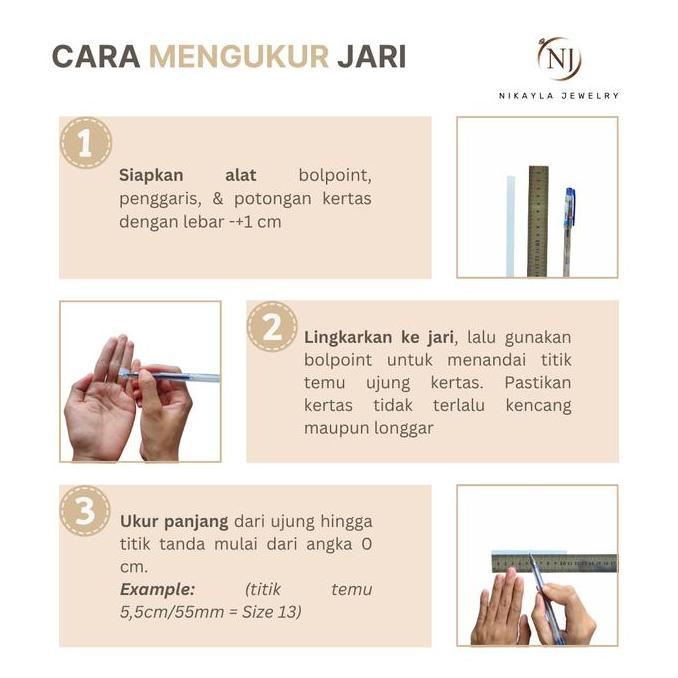 CARA MENGUKUR JARI

NJ
NIKAYLA JEWELRY

1

Siapkan alat bolpoint, penggaris, & potongan kertas dengan lebar -+1 cm

2

Lingkarkan ke jari, lalu gunakan bolpoint untuk menandai titik temu ujung kertas. Pastikan kertas tidak terlalu kencang maupun longgar

3

Ukur panjang dari ujung hingga titik tanda mulai dari angka 0 cm.
Example: (titik temu 5,5cm/55mm = Size 13)