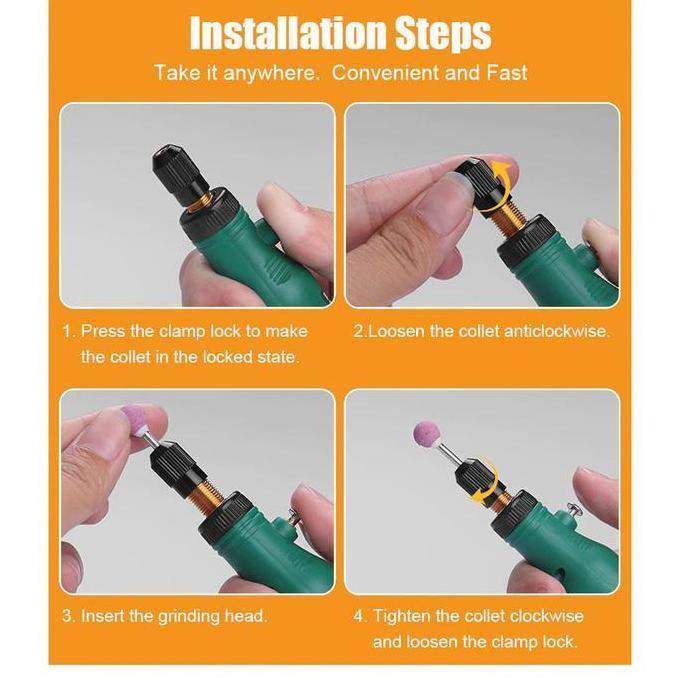 Installation Steps

Take it anywhere. Convenient and Fast

1. Press the clamp lock to make the collet in the locked state.

2.Loosen the collet anticlockwise.

3. Insert the grinding head.

4. Tighten the collet clockwise and loosen the clamp lock.