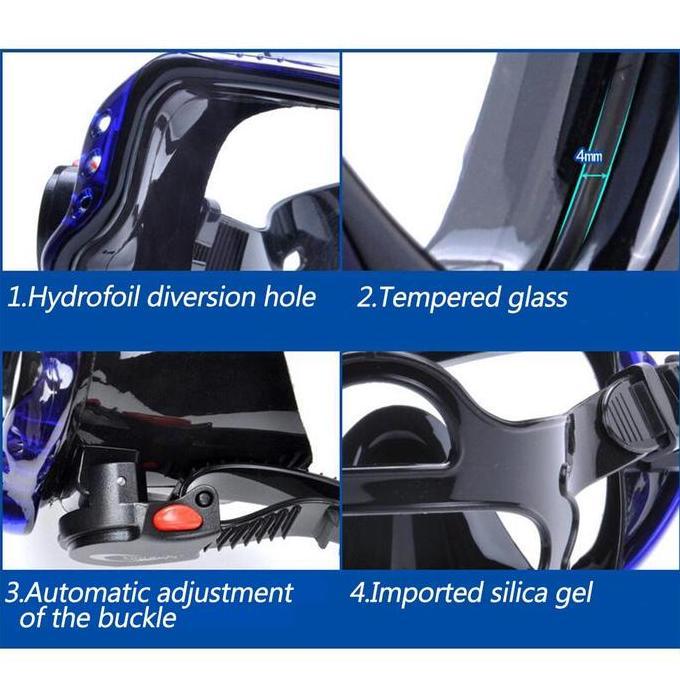 4mm

1.Hydrofoil diversion hole

2.Tempered glass

3.Automatic adjustment of the buckle

4.Imported silica gel