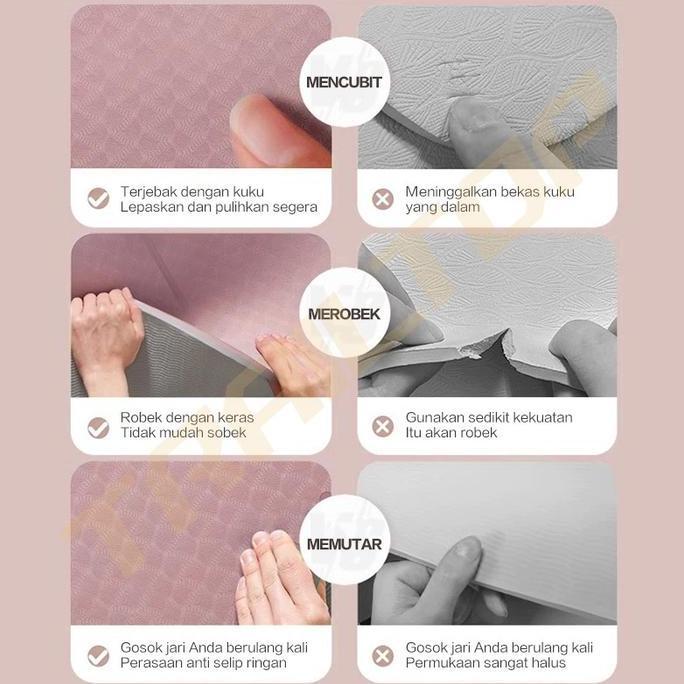 MENCUBIT

Terjebak dengan kuku
Lepaskan dan pulihkan segera

Meninggalkan bekas kuku
yang dalam

MEROBEK

Robek dengan keras
Tidak mudah sobek

Gunakan sedikit kekuatan
Itu akan robek

MEMUTAR

Gosok jari Anda berulang kali
Perasaan anti selip ringan

Gosok jari Anda berulang kali
Permukaan sangat halus