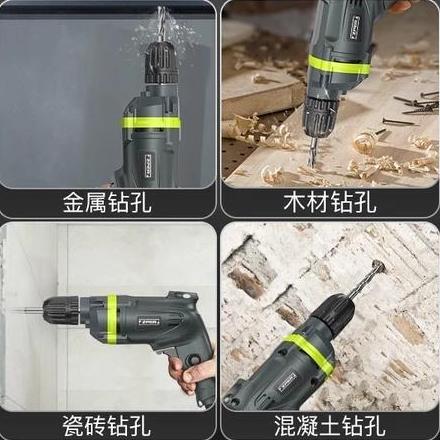 金属钻孔

木材钻孔

瓷砖钻孔

混凝土钻孔