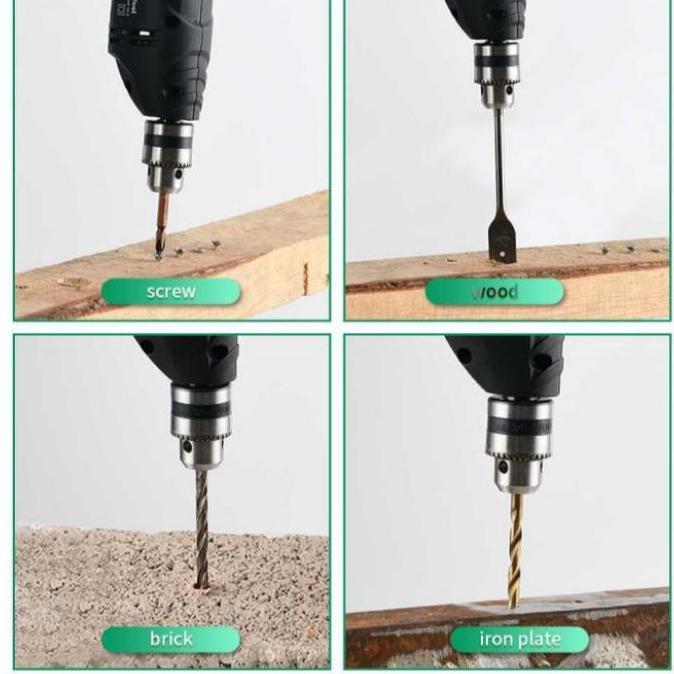 screw

wood

brick

iron plate