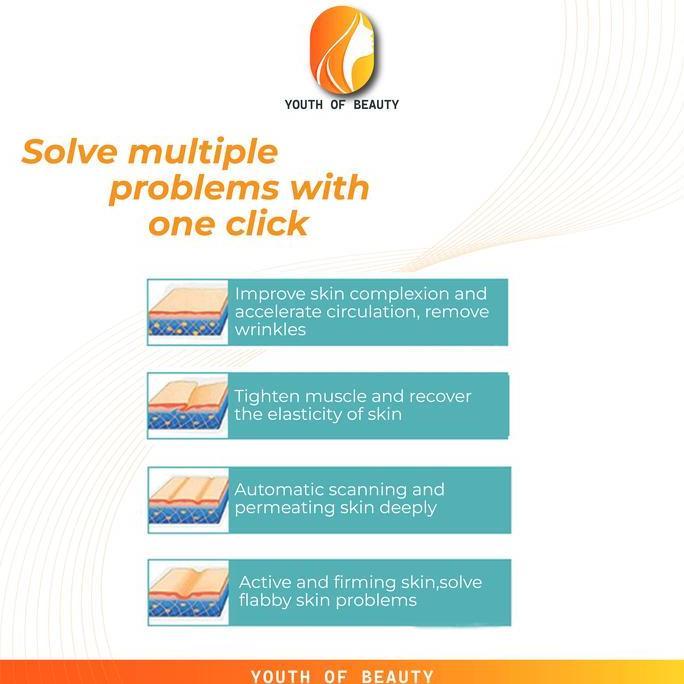 YOUTH OF BEAUTY

Solve multiple problems with one click

Improve skin complexion and accelerate circulation, remove wrinkles

Tighten muscle and recover the elasticity of skin

Automatic scanning and permeating skin deeply

Active and firming skin,solve flabby skin problems

YOUTH OF BEAUTY