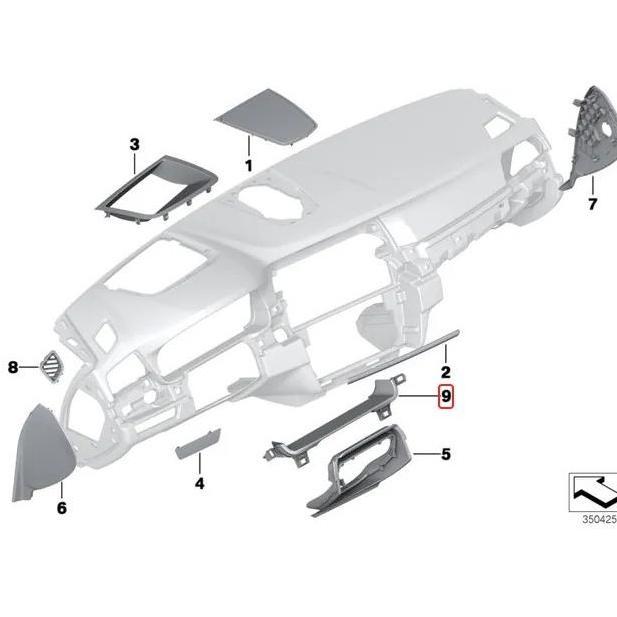 3
1
7
8
2
9
5
4
6
350425