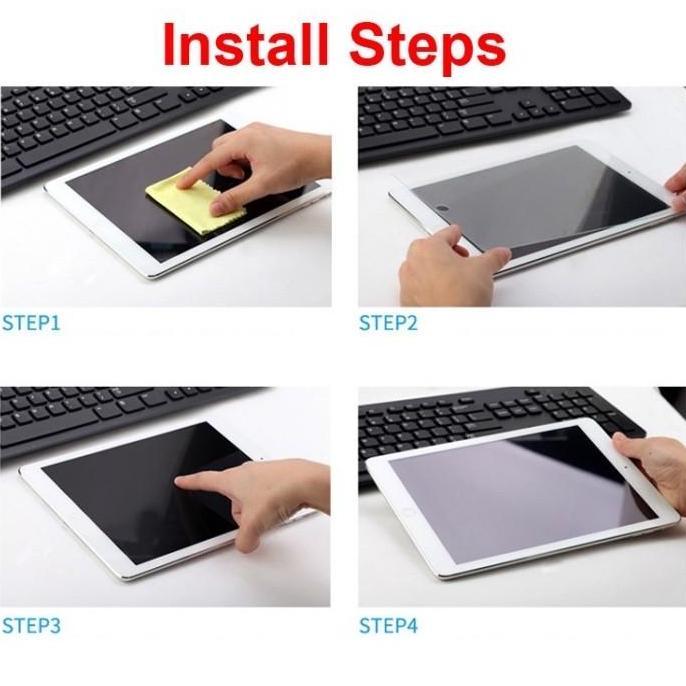 Install Steps

STEP1

STEP2

STEP3

STEP4