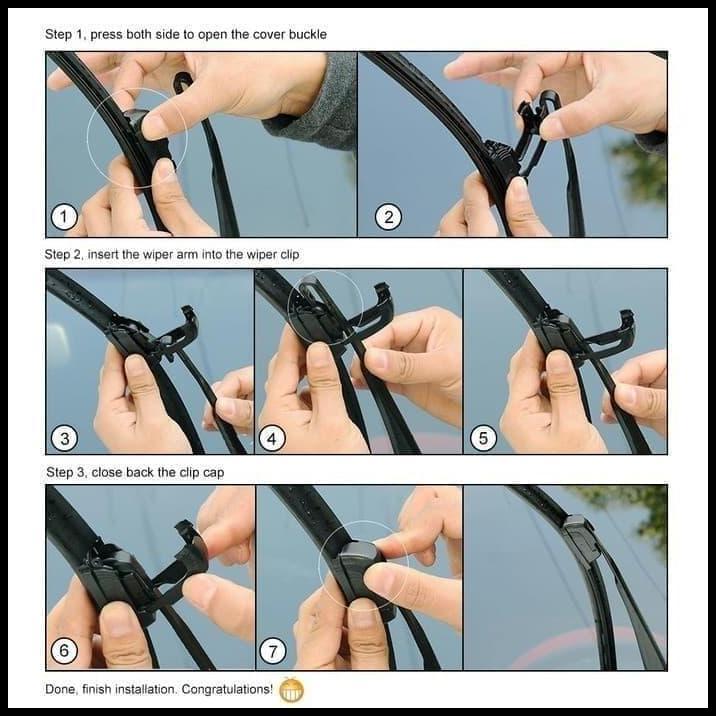 Step 1, press both side to open the cover buckle

1

2

Step 2, insert the wiper arm into the wiper clip

3

4

5

Step 3, close back the clip cap

6

7

Done, finish installation. Congratulations!