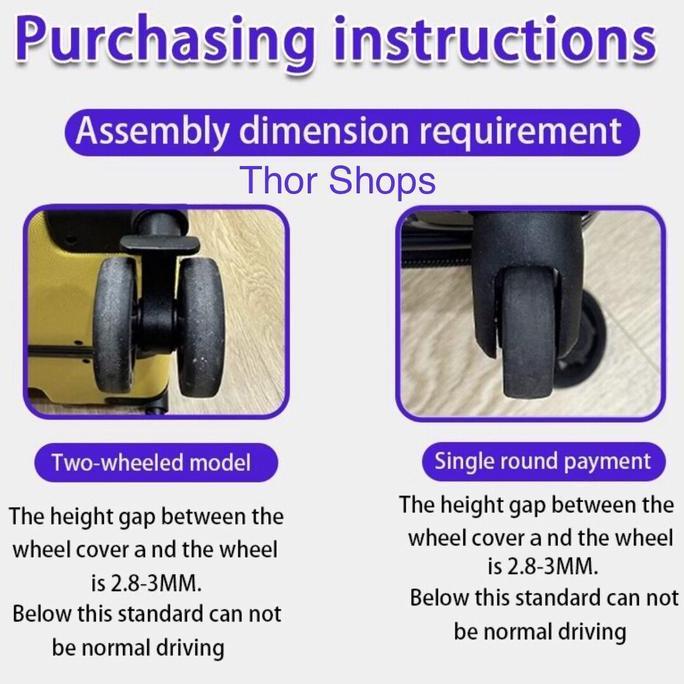 Purchasing instructions

Assembly dimension requirement

Thor Shops

Two-wheeled model

The height gap between the wheel cover a nd the wheel is 2.8-3MM.
Below this standard can not be normal driving

Single round payment

The height gap between the wheel cover a nd the wheel is 2.8-3MM.
Below this standard can not be normal driving