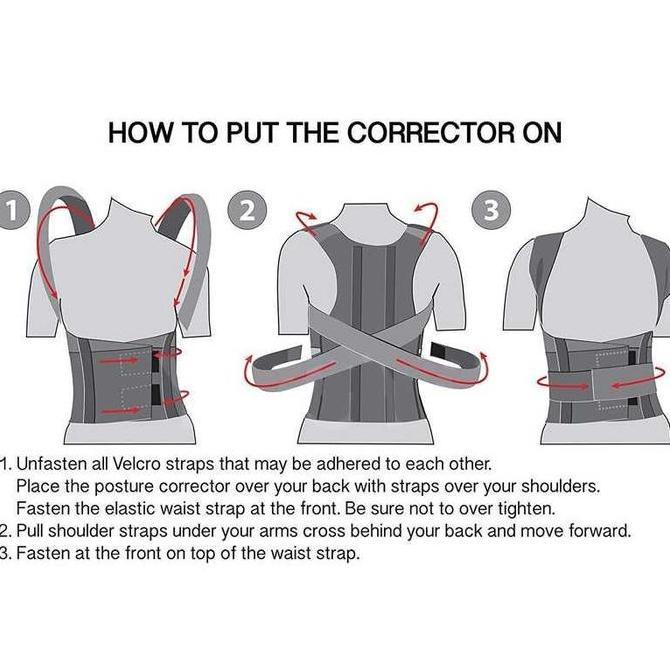 HOW TO PUT THE CORRECTOR ON

1

2

3

1. Unfasten all Velcro straps that may be adhered to each other.
Place the posture corrector over your back with straps over your shoulders.
Fasten the elastic waist strap at the front. Be sure not to over tighten.
2. Pull shoulder straps under your arms cross behind your back and move forward.
3. Fasten at the front on top of the waist strap.