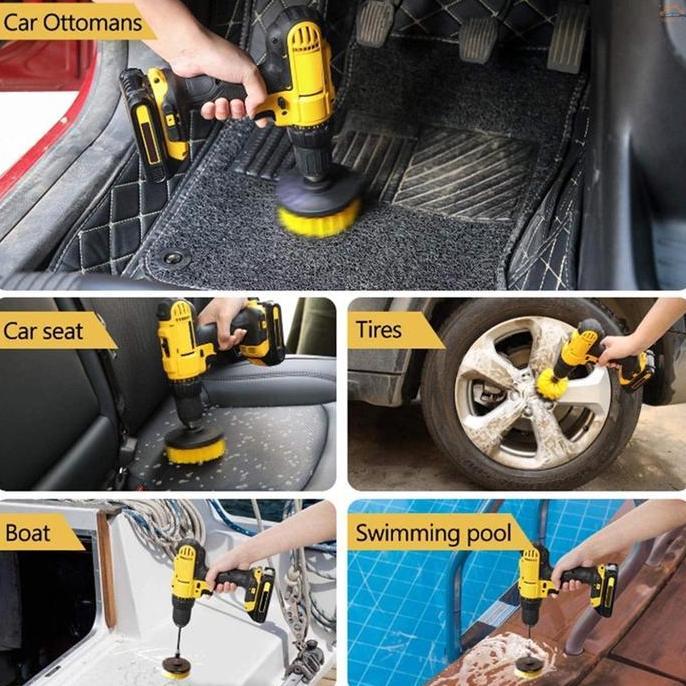 Car Ottomans

Car seat

Tires

Boat

Swimming pool