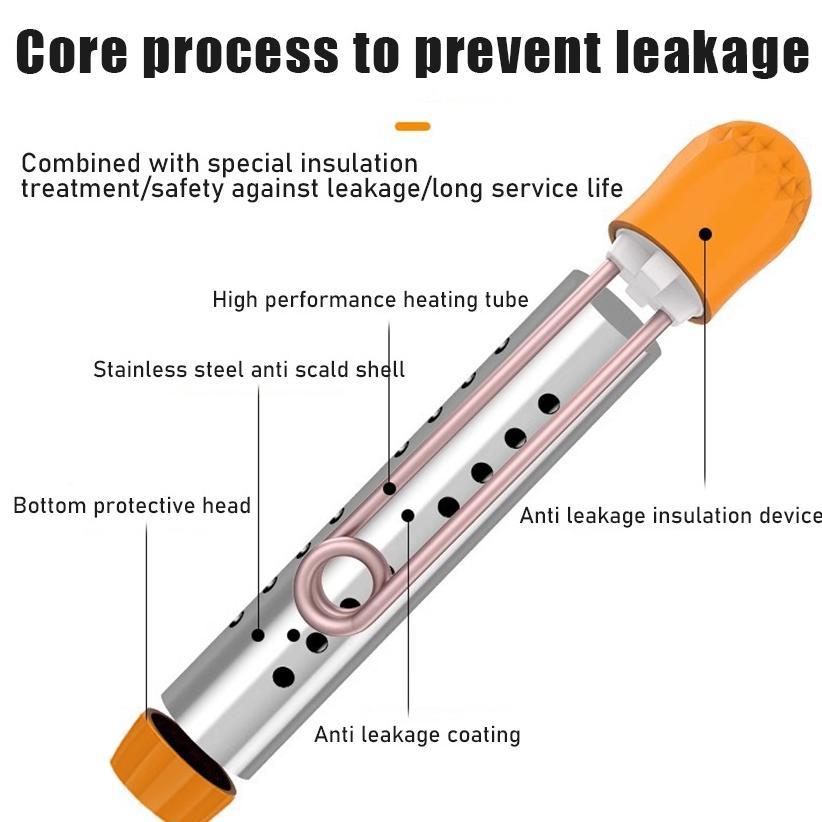 Core process to prevent leakage

Combined with special insulation treatment/safety against leakage/long service life

High performance heating tube

Stainless steel anti scald shell

Bottom protective head

Anti leakage insulation device

Anti leakage coating