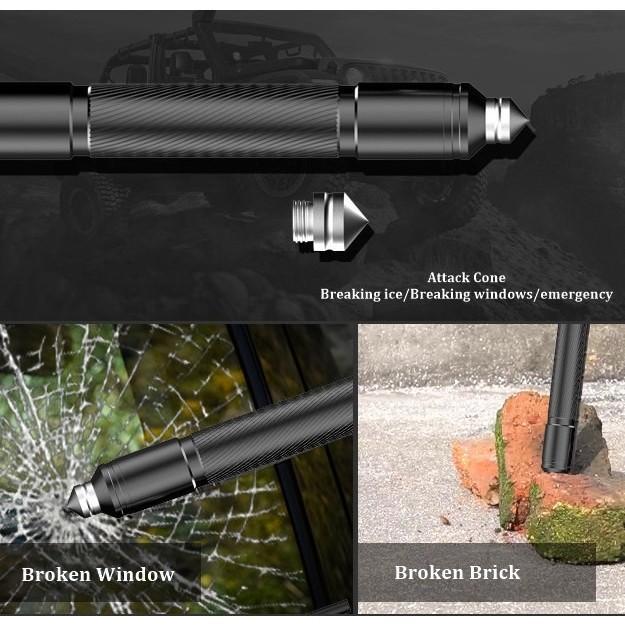 Attack Cone
Breaking ice/Breaking windows/emergency

Broken Window

Broken Brick