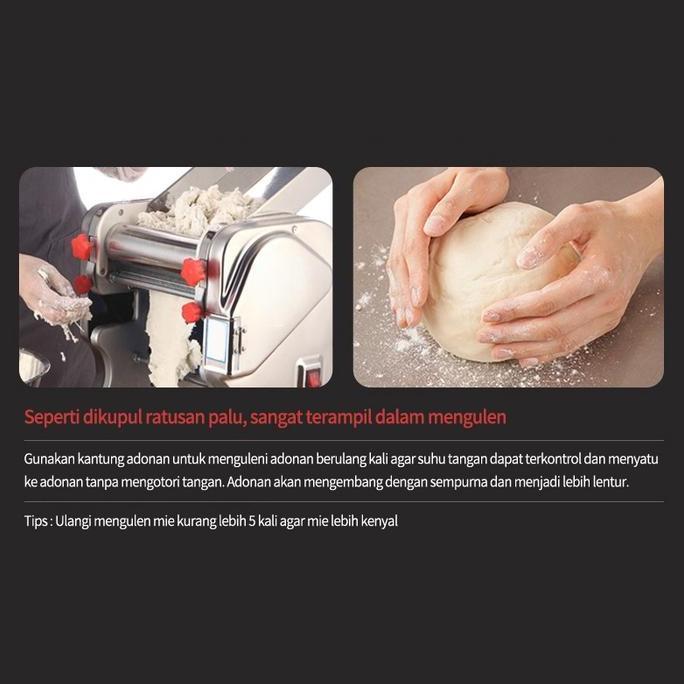 Seperti dikupul ratusan palu, sangat terampil dalam mengulen

Gunakan kantung adonan untuk menguleni adonan berulang kali agar suhu tangan dapat terkontrol dan menyatu ke adonan tanpa mengotori tangan. Adonan akan mengembang dengan sempurna dan menjadi lebih lentur.

Tips : Ulangi mengulen mie kurang lebih 5 kali agar mie lebih kenyal