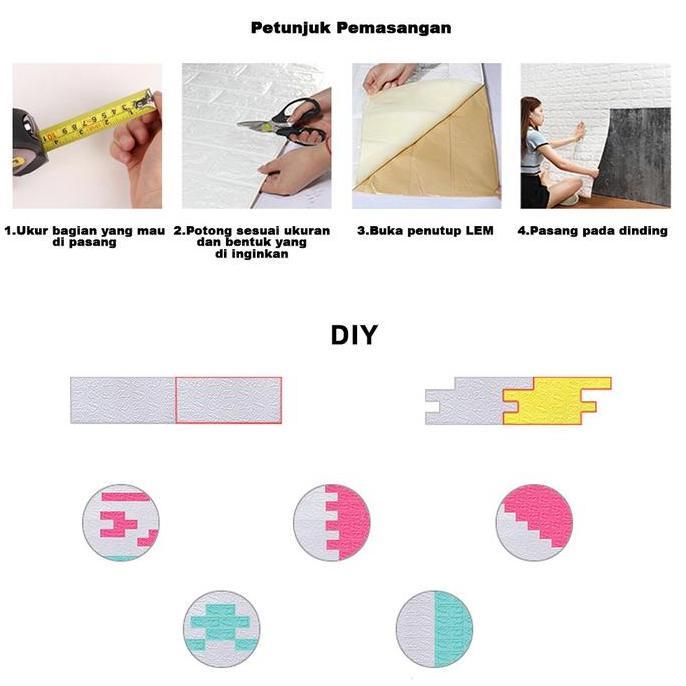 Petunjuk Pemasangan

1.Ukur bagian yang mau di pasang

2.Potong sesuai ukuran dan bentuk yang di inginkan

3.Buka penutup LEM

4.Pasang pada dinding

DIY