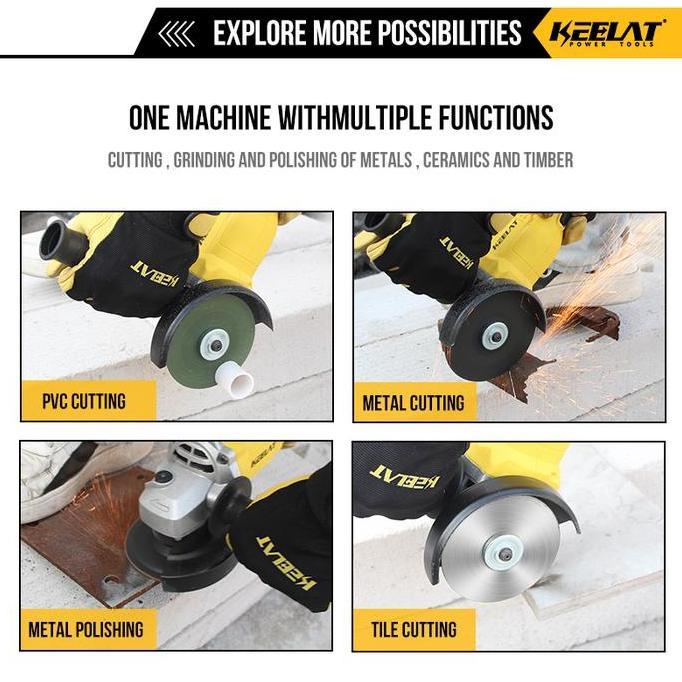 EXPLORE MORE POSSIBILITIES

KEELAT POWER TOOLS

ONE MACHINE WITHMULTIPLE FUNCTIONS

CUTTING , GRINDING AND POLISHING OF METALS , CERAMICS AND TIMBER

KEELAT

PVC CUTTING

KEELAT

KEELAT

METAL CUTTING

KEELAT

KEELAT

METAL POLISHING

KEELAT

TILE CUTTING