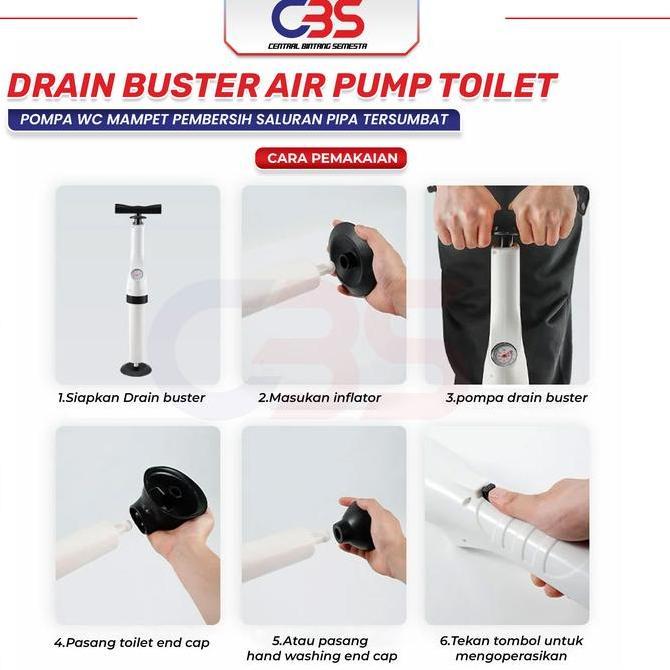 CBS
CENTRAL BINTANG SEMESTA

DRAIN BUSTER AIR PUMP TOILET

POMPA WC MAMPET PEMBERSIH SALURAN PIPA TERSUMBAT

CARA PEMAKAIAN

1.Siapkan Drain buster

2.Masukan inflator

3.pompa drain buster

4.Pasang toilet end cap

5.Atau pasang hand washing end cap

6.Tekan tombol untuk mengoperasikan