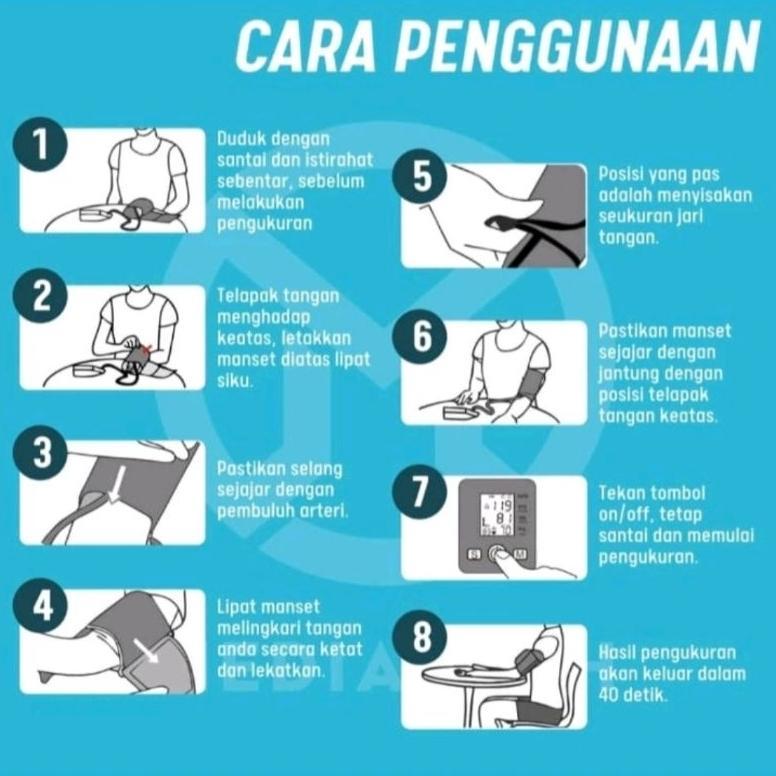 CARA PENGGUNAAN

1
Duduk dengan santai dan istirahat sebentar, sebelum melakukan pengukuran

2
Telapak tangan menghadap keatas, letakkan manset diatas lipat siku.

3
Pastikan selang sejajar dengan pembuluh arteri.

4
Lipat manset melingkari tangan anda secara ketat dan lekatkan.

5
Posisi yang pas adalah menyisakan seukuran jari tangan.

6
Pastikan manset sejajar dengan jantung dengan posisi telapak tangan keatas.

7
119
81
70
S
M
Tekan tombol on/off, tetap santai dan memulai pengukuran.

8
Hasil pengukuran akan keluar dalam 40 detik.