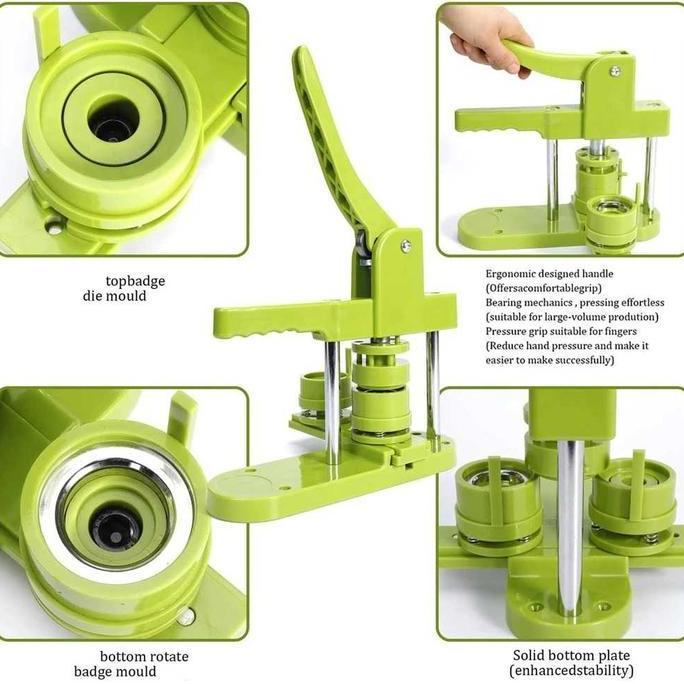 topbadge
die mould

Ergonomic designed handle
(Offersacomfortablegrip)
Bearing mechanics , pressing effortless
(suitable for large-volume prodution)
Pressure grip suitable for fingers
(Reduce hand pressure and make it easier to make successfully)

bottom rotate
badge mould

Solid bottom plate
(enhancedstability)