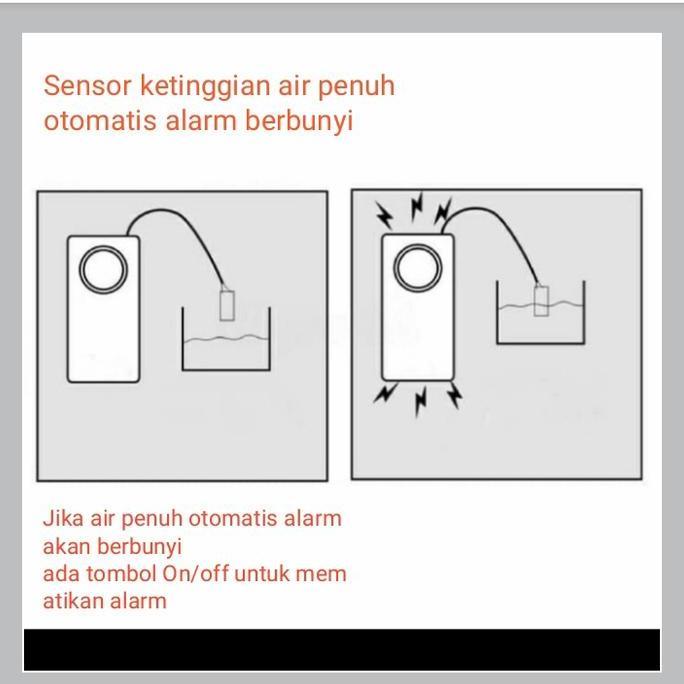 Sensor ketinggian air penuh otomatis alarm berbunyi

Jika air penuh otomatis alarm akan berbunyi
ada tombol On/off untuk mem atikan alarm