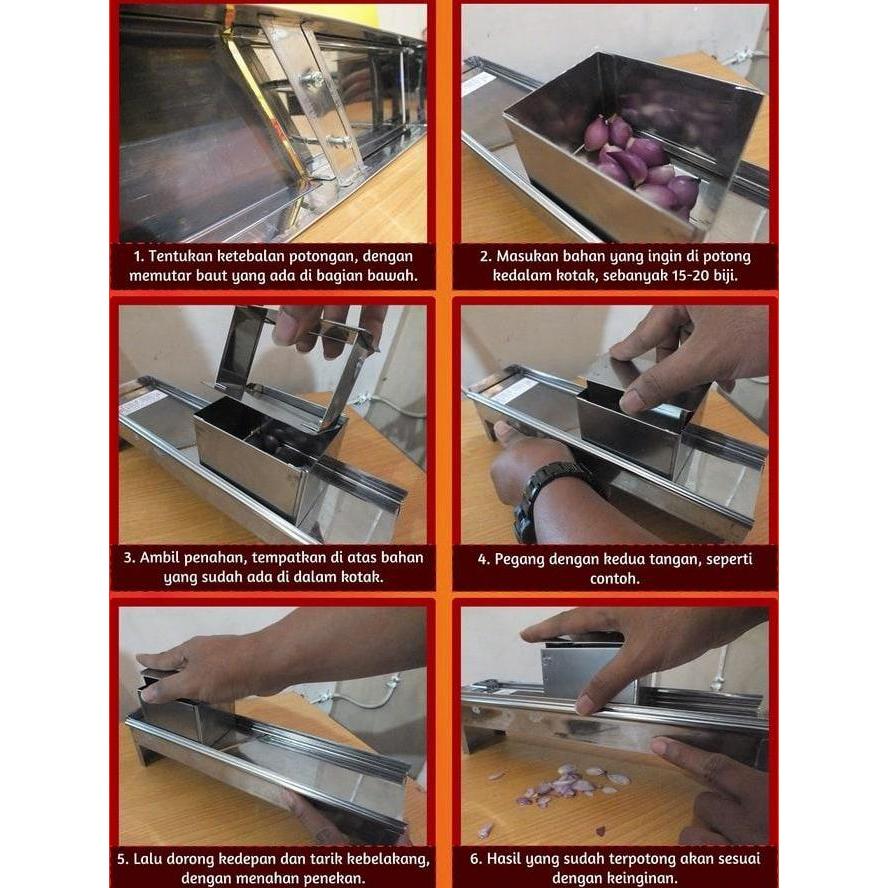 1. Tentukan ketebalan potongan, dengan memutar baut yang ada di bagian bawah.

2. Masukan bahan yang ingin di potong kedalam kotak, sebanyak 15-20 biji.

3. Ambil penahan, tempatkan di atas bahan yang sudah ada di dalam kotak.

4. Pegang dengan kedua tangan, seperti contoh.

5. Lalu dorong kedepan dan tarik kebelakang, dengan menahan penekan.

6. Hasil yang sudah terpotong akan sesuai dengan keinginan.