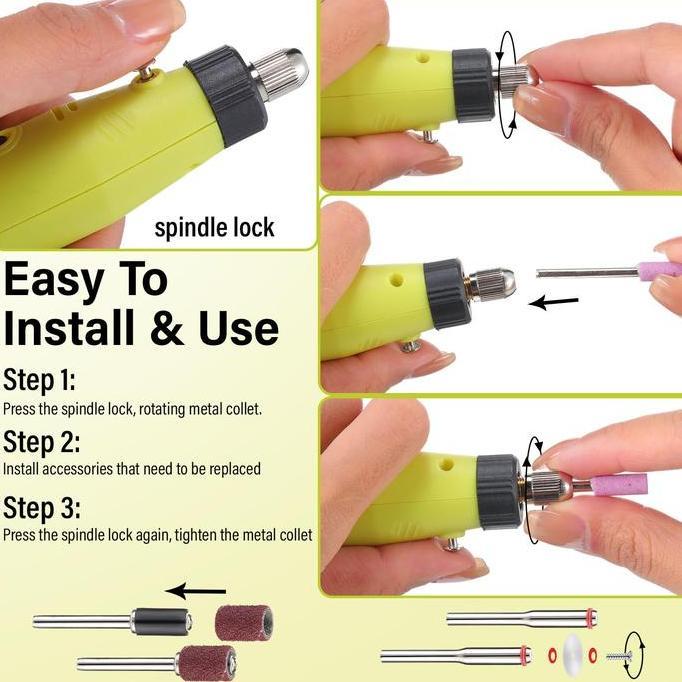 spindle lock

Easy To Install & Use

Step 1:
Press the spindle lock, rotating metal collet.

Step 2:
Install accessories that need to be replaced

Step 3:
Press the spindle lock again, tighten the metal collet