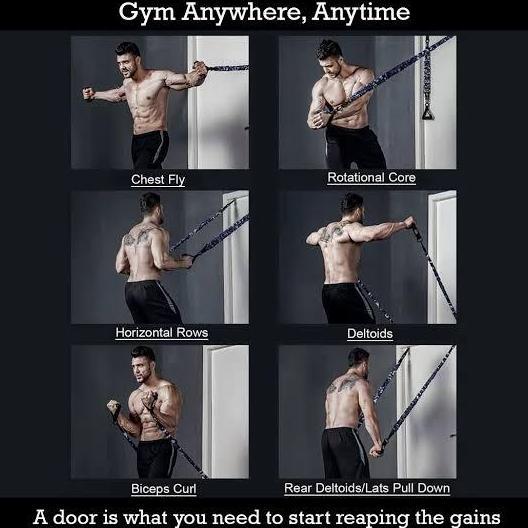 Gym Anywhere, Anytime

Chest Fly

Rotational Core

Horizontal Rows

Deltoids

Biceps Curl

Rear Deltoids/Lats Pull Down

A door is what you need to start reaping the gains