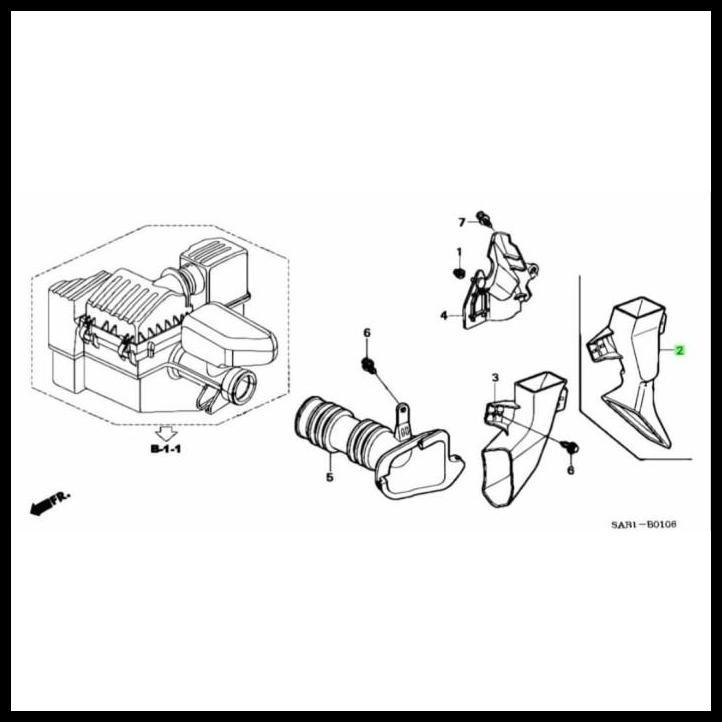 7
1
4
2
6
3
B-1-1
5
6
FR.
SAR1－B0106