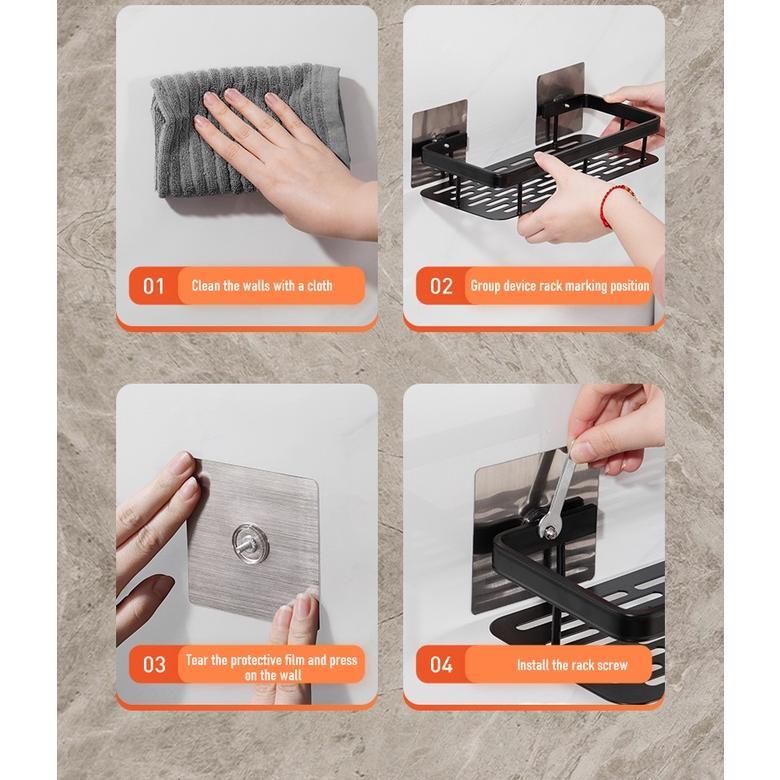 01 Clean the walls with a cloth

02 Group device rack marking position

03 Tear the protective film and press on the wall

04 Install the rack screw