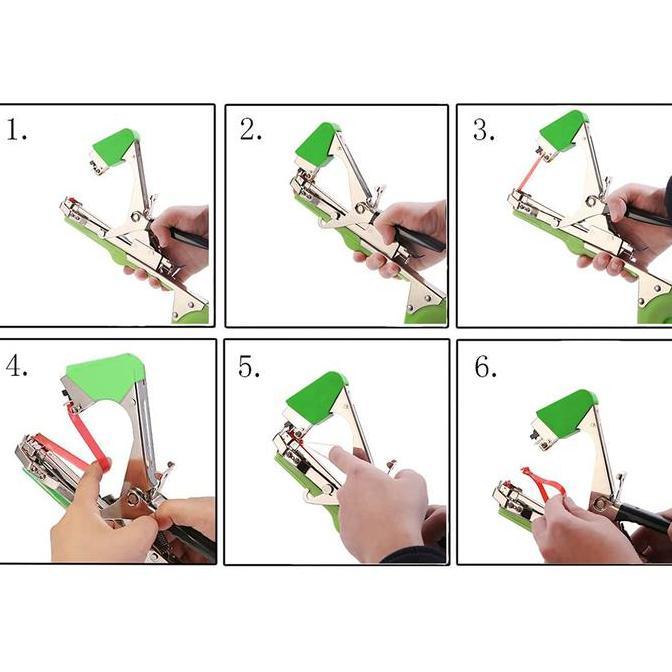 1.

2.

3.

4.

5.

6.