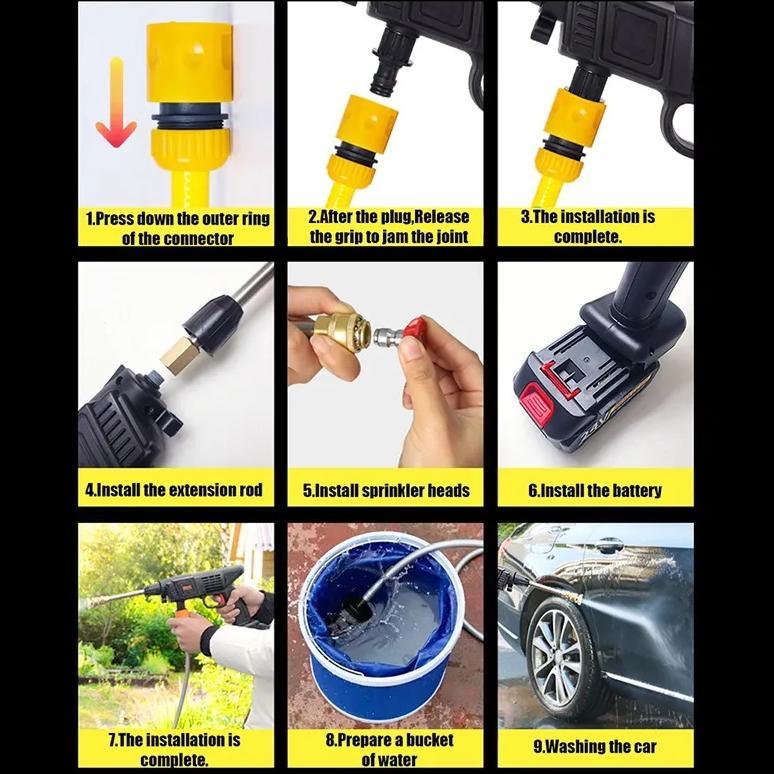 1.Press down the outer ring of the connector

2.After the plug,Release the grip to jam the joint

3.The installation is complete.

4.Install the extension rod

5.Install sprinkler heads

6.Install the battery

7.The installation is complete.

8.Prepare a bucket of water

9.Washing the car