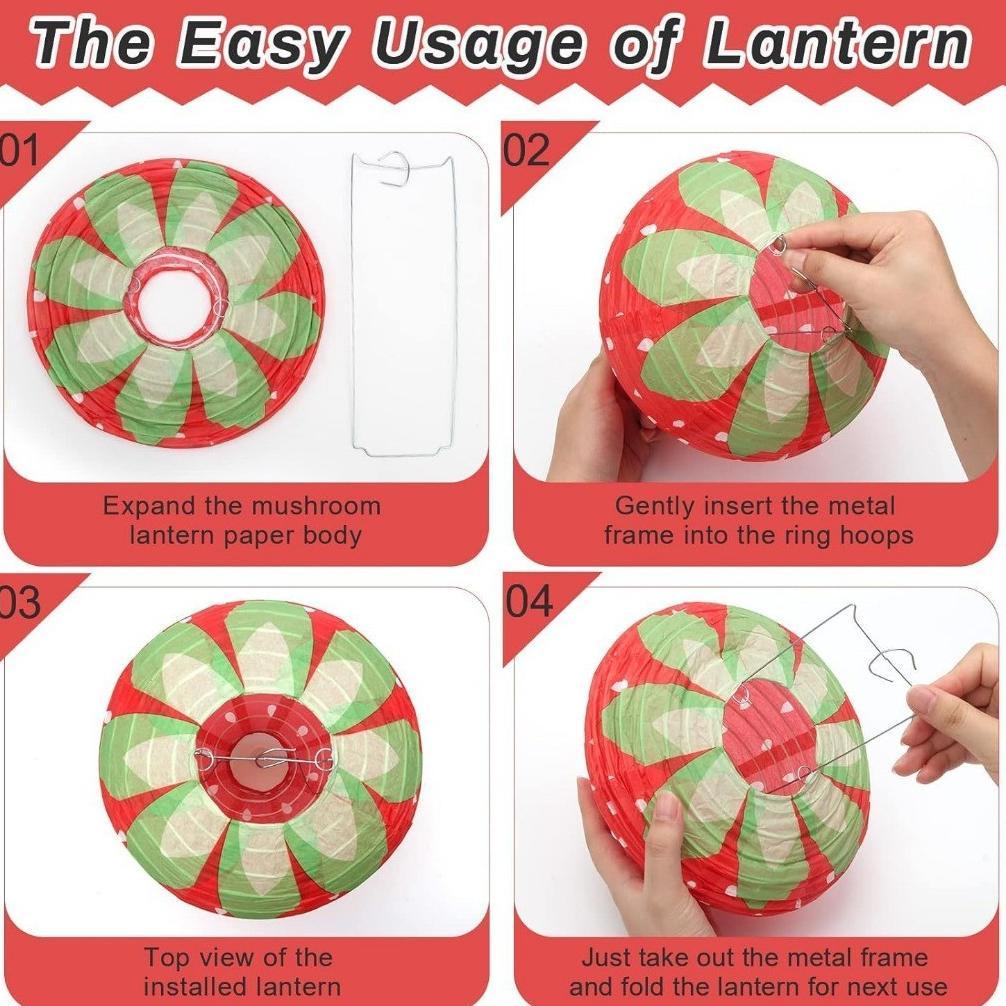 The Easy Usage of Lantern

01

Expand the mushroom lantern paper body

02

Gently insert the metal frame into the ring hoops

03

Top view of the installed lantern

04

Just take out the metal frame and fold the lantern for next use