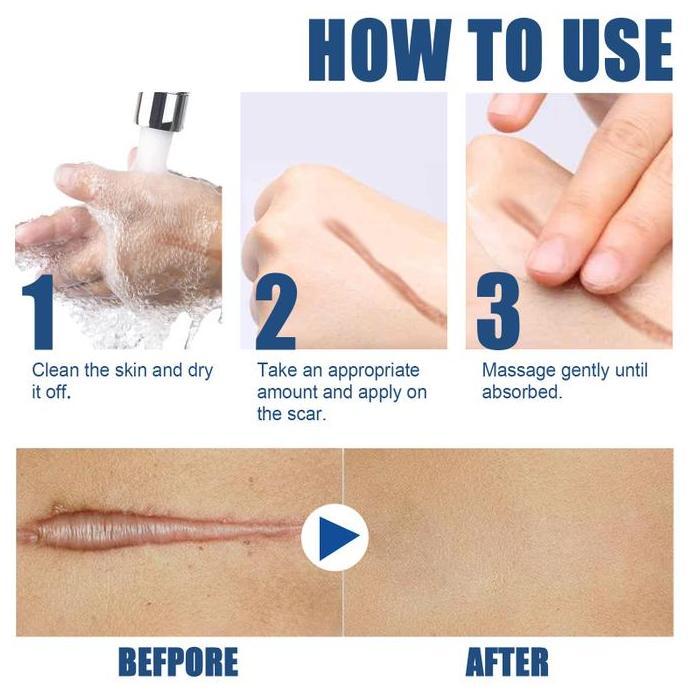 HOW TO USE

1
Clean the skin and dry it off.

2
Take an appropriate amount and apply on the scar.

3
Massage gently until absorbed.

BEFPORE

AFTER