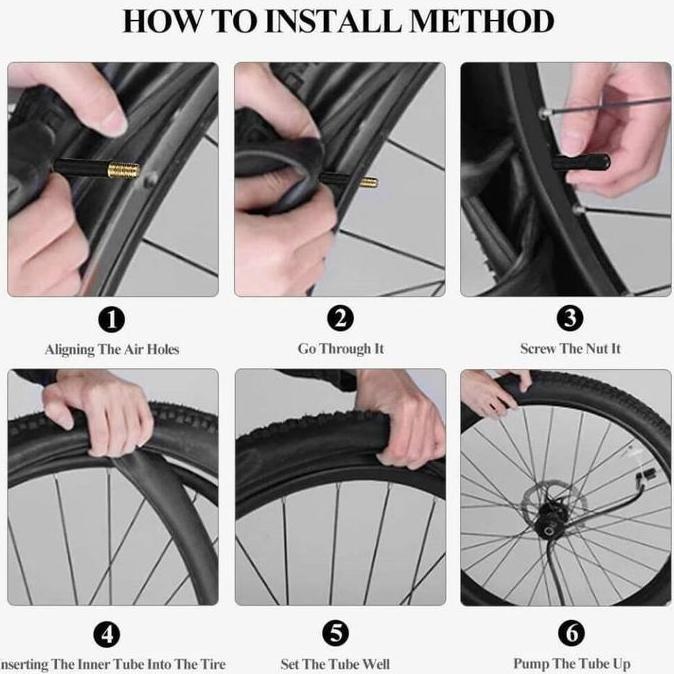 HOW TO INSTALL METHOD

1
Aligning The Air Holes

2
Go Through It

3
Screw The Nut It

4
nserting The Inner Tube Into The Tire

5
Set The Tube Well

6
Pump The Tube Up