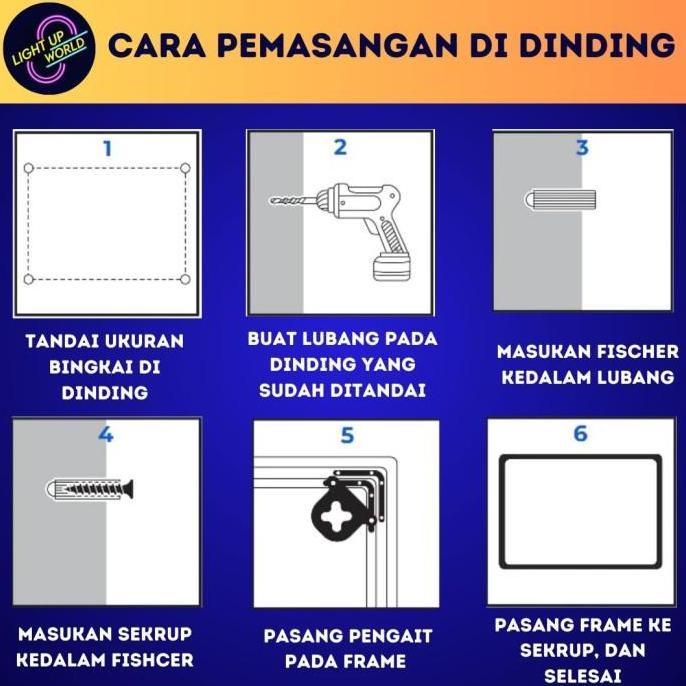 LIGHT UP WORLD

CARA PEMASANGAN DI DINDING

1

TANDAI UKURAN BINGKAI DI DINDING

2

BUAT LUBANG PADA DINDING YANG SUDAH DITANDAI

3

MASUKAN FISCHER KEDALAM LUBANG

4

MASUKAN SEKRUP KEDALAM FISHCER

5

PASANG PENGAIT PADA FRAME

6

PASANG FRAME KE SEKRUP, DAN SELESAI