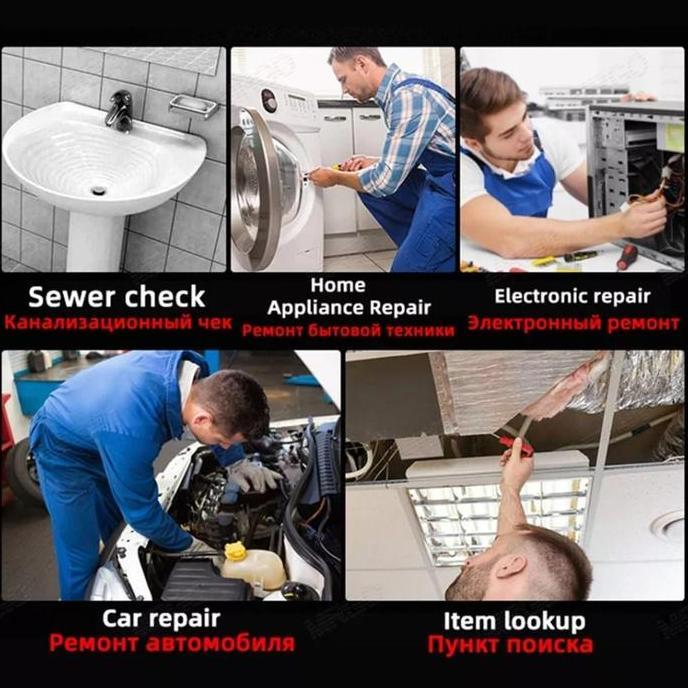 Sewer check
Канализационный чек

Home Appliance Repair
Ремонт бытовой техники

Electronic repair
Электронный ремонт

Car repair
Ремонт автомобиля

Item lookup
Пункт поиска