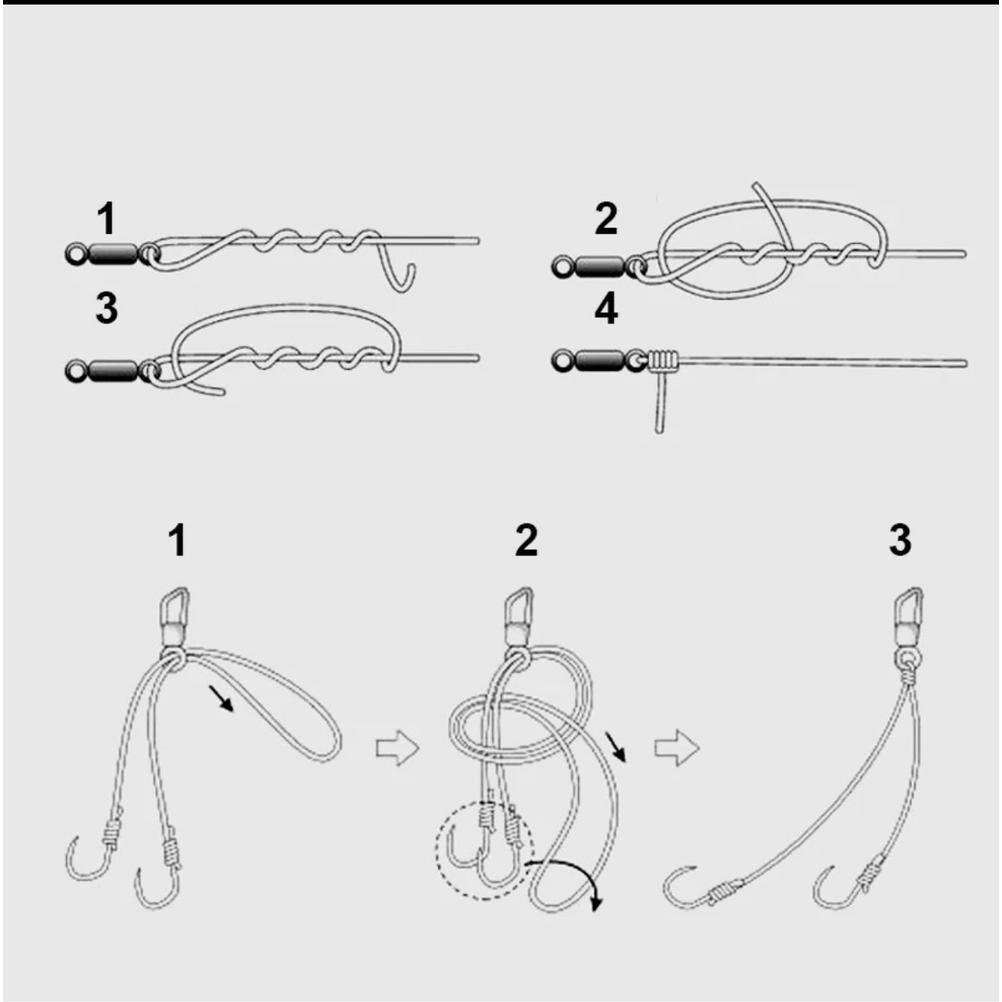 1

2

3

4

1

2

3