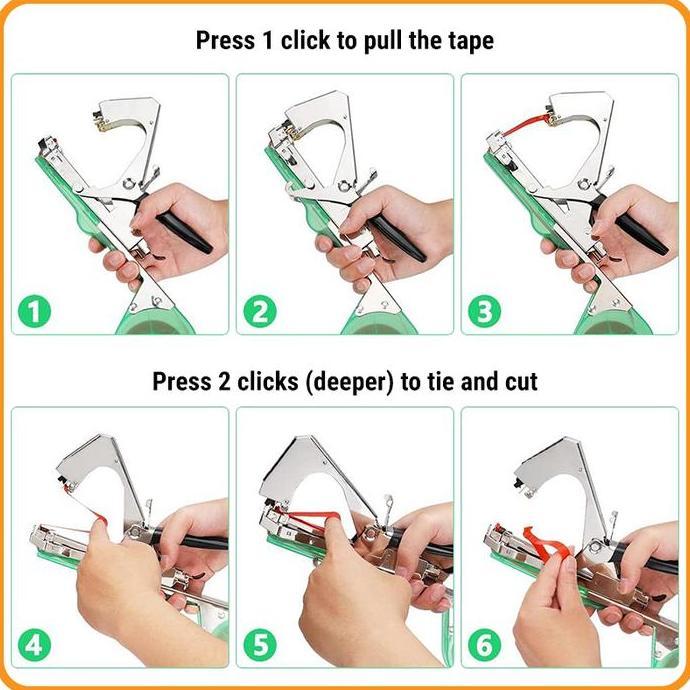 Press 1 click to pull the tape

1

2

3

Press 2 clicks (deeper) to tie and cut

4

5

6