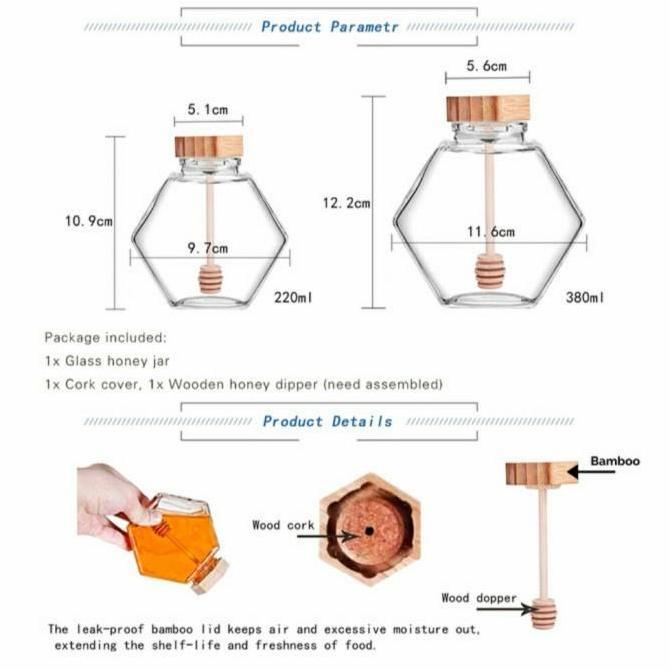 Product Parametr

5.1cm

10.9cm

9.7cm

220ml

5.6cm

12.2cm

11.6cm

380ml

Package included:
1x Glass honey jar
1x Cork cover, 1x Wooden honey dipper (need assembled)

Product Details

Wood cork

Bamboo

Wood dopper

The leak-proof bamboo lid keeps air and excessive moisture out, extending the shelf-life and freshness of food.