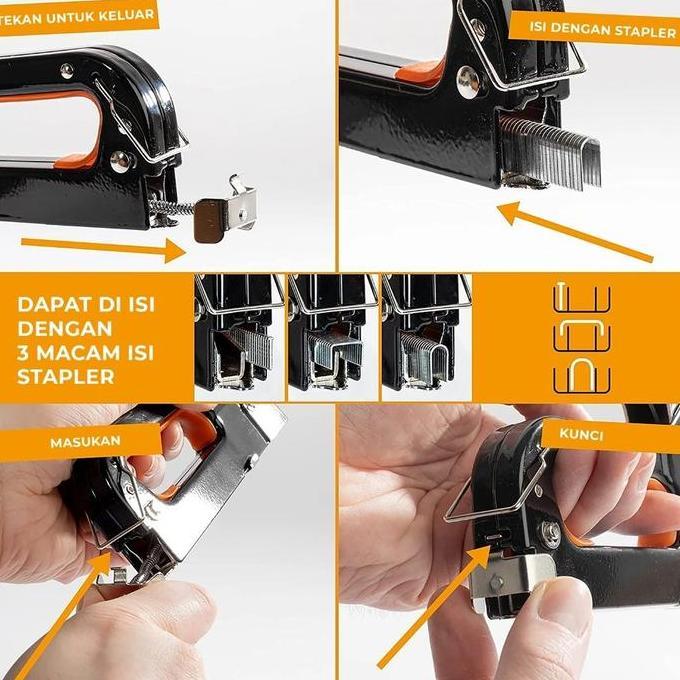 TEKAN UNTUK KELUAR

ISI DENGAN STAPLER

DAPAT DI ISI DENGAN 3 MACAM ISI STAPLER

MASUKAN

KUNCI