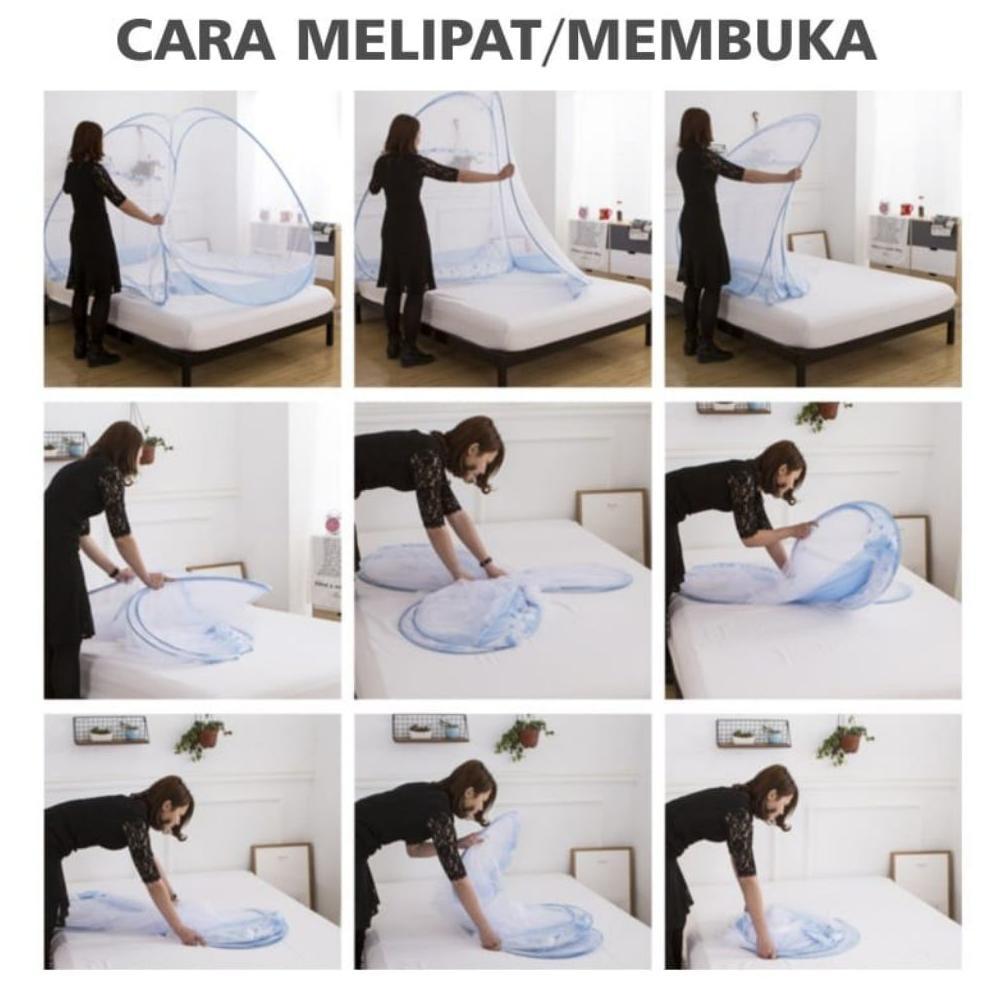 CARA MELIPAT/MEMBUKA