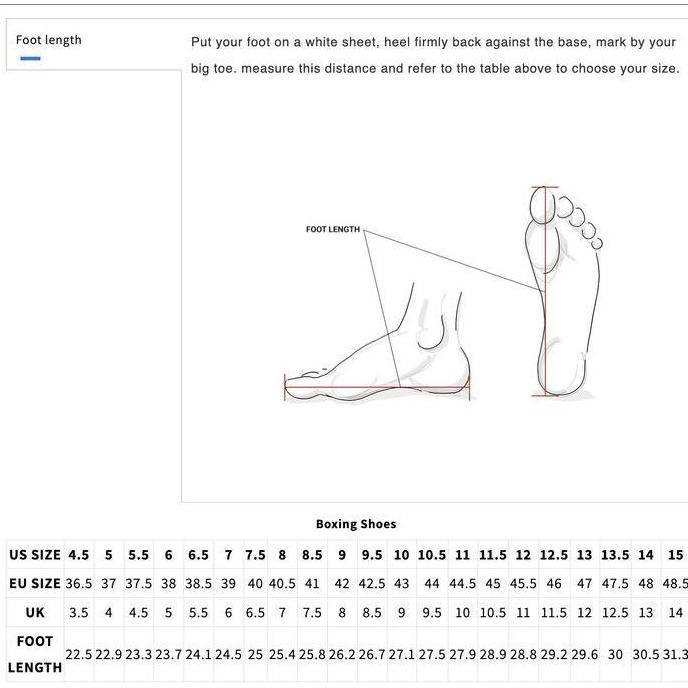 Foot length

Put your foot on a white sheet, heel firmly back against the base, mark by your big toe. measure this distance and refer to the table above to choose your size.

FOOT LENGTH

Boxing Shoes

| US SIZE | 4.5 | 5 | 5.5 | 6 | 6.5 | 7 | 7.5 | 8 | 8.5 | 9 | 9.5 | 10 | 10.5 | 11 | 11.5 | 12 | 12.5 | 13 | 13.5 | 14 | 15 |
|---|---|---|---|---|---|---|---|---|---|---|---|---|---|---|---|---|---|---|---|---|---|
| EU SIZE | 36.5 | 37 | 37.5 | 38 | 38.5 | 39 | 40 | 40.5 | 41 | 42 | 42.5 | 43 | 44 | 44.5 | 45 | 45.5 | 46 | 47 | 47.5 | 48 | 48.5 |
| UK | 3.5 | 4 | 4.5 | 5 | 5.5 | 6 | 6.5 | 7 | 7.5 | 8 | 8.5 | 9 | 9.5 | 10 | 10.5 | 11 | 11.5 | 12 | 12.5 | 13 | 14 |
| FOOT LENGTH | 22.5 | 22.9 | 23.3 | 23.7 | 24.1 | 24.5 | 25 | 25.4 | 25.8 | 26.2 | 26.7 | 27.1 | 27.5 | 27.9 | 28.9 | 28.8 | 29.2 | 29.6 | 30 | 30.5 | 31.3 |