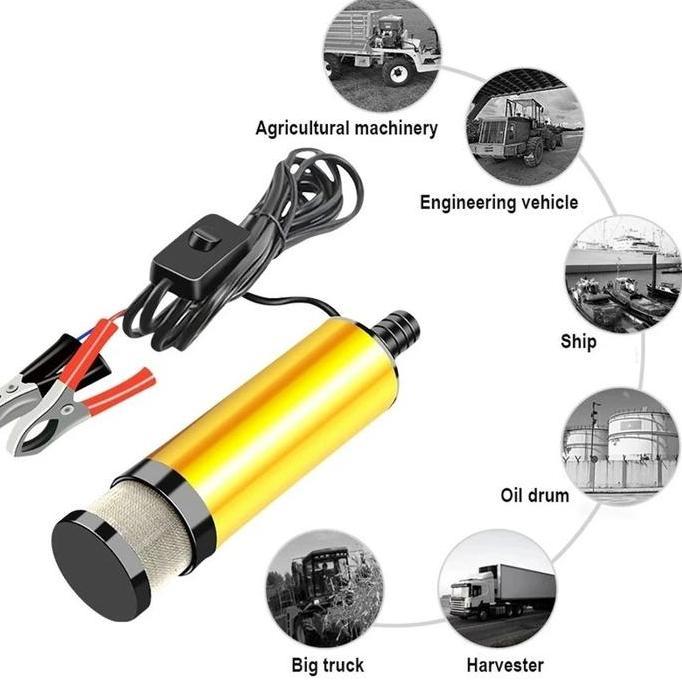 Agricultural machinery

Engineering vehicle

Ship

Oil drum

Big truck

Harvester