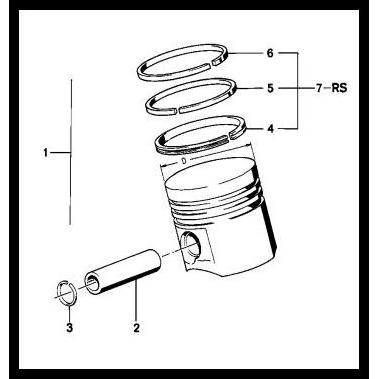 6
5
7–RS
4
1
D
3
2